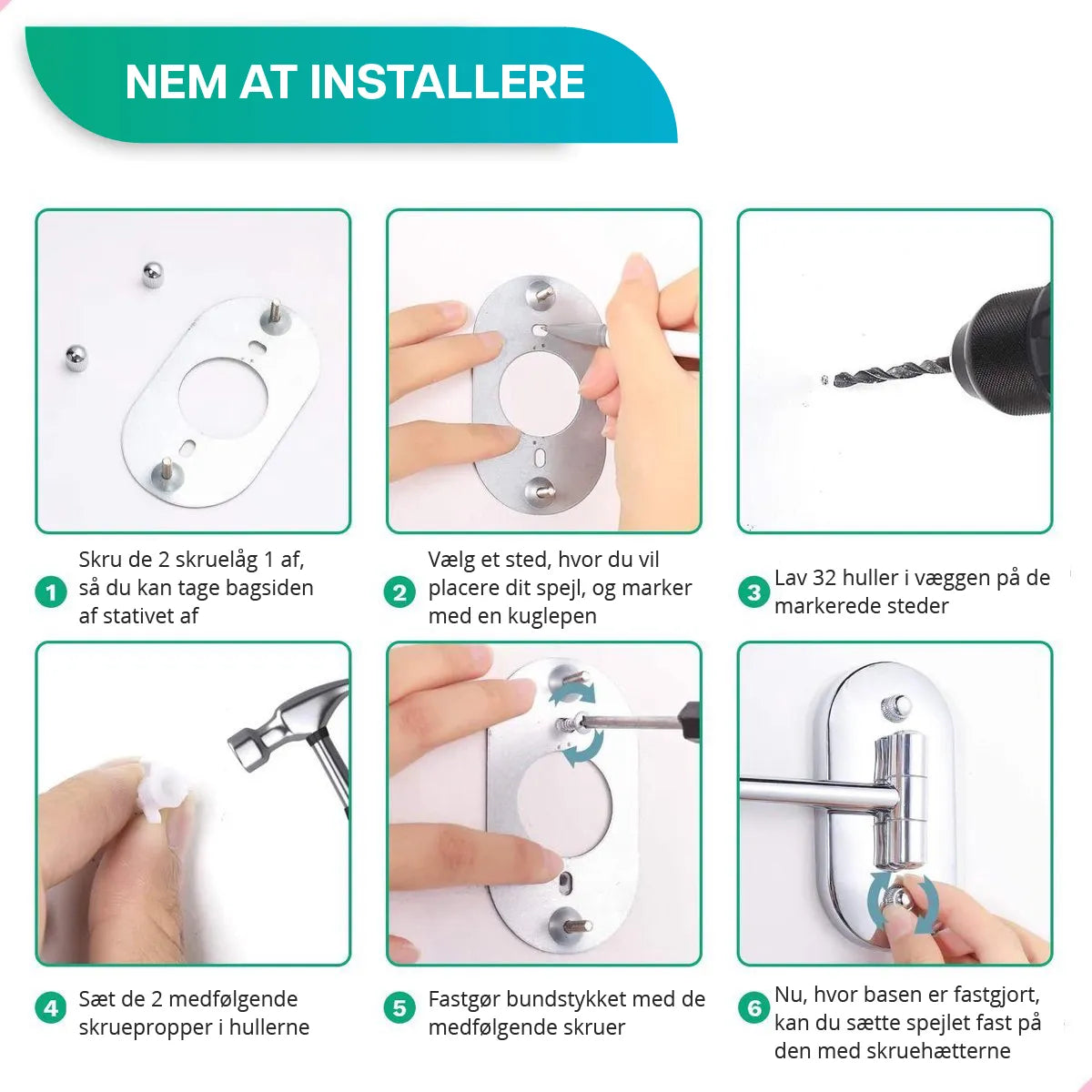 NEM AT INSTALLERE

1 Skru de 2 skruelåg 1 af, så du kan tage bagsiden af stativet af

2 Vælg et sted, hvor du vil placere dit spejl, og marker med en kuglepen

3 Lav 32 huller i væggen på de markerede steder

4 Sæt de 2 medfølgende skruepropper i hullerne

5 Fastgør bundstykket med de medfølgende skruer

6 Nu, hvor basen er fastgjort, kan du sætte spejlet fast på den med skruehætterne