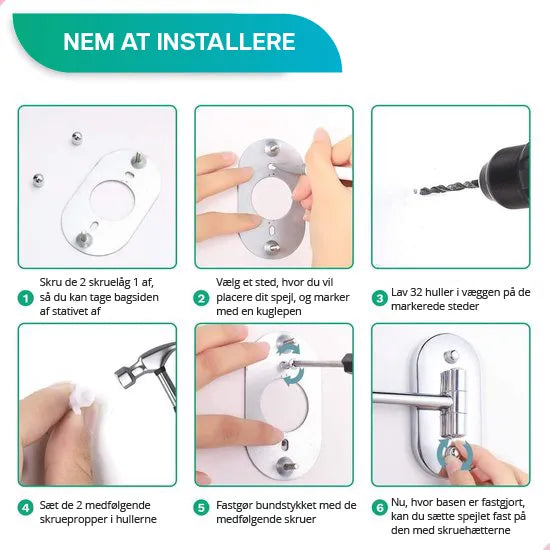 NEM AT INSTALLERE

1 Skru de 2 skruelåg 1 af, så du kan tage bagsiden af stativet af

2 Vælg et sted, hvor du vil placere dit spejl, og marker med en kuglepen

3 Lav 32 huller i væggen på de markerede steder

4 Sæt de 2 medfølgende skruepropper i hullerne

5 Fastgør bundstykket med de medfølgende skruer

6 Nu, hvor basen er fastgjort, kan du sætte spejlet fast på den med skruehætterne